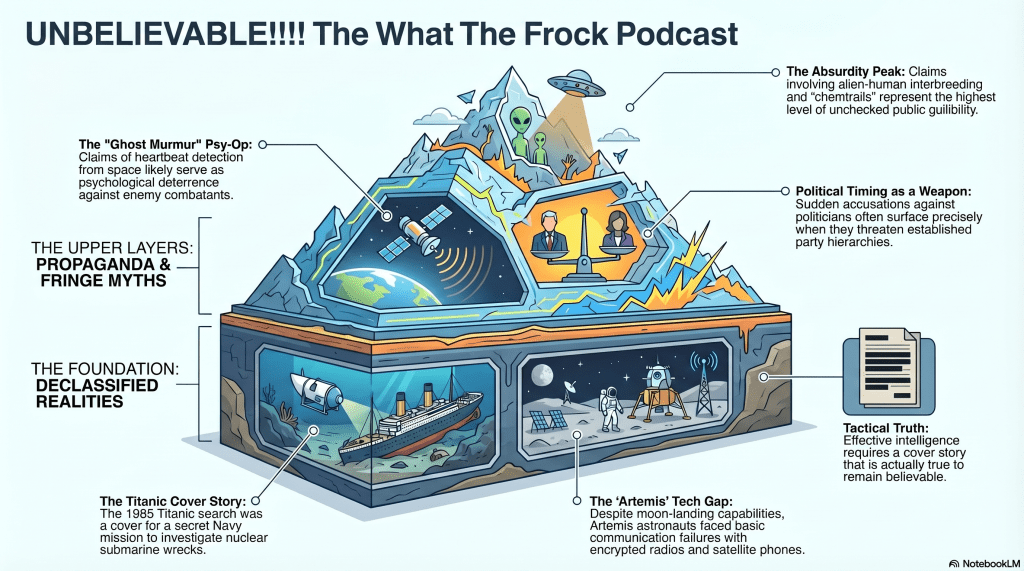 UNBELIEVABLE!!!! The What The Frock Podcast

The Absurdity Peak: Claims involving alien-human interbreeding and "chemtrails" represent the highest level of unchecked public gullibility.

The "Ghost Murmur" Psy-Op: Claims of heartbeat detection from space likely serve as psychological deterrence against enemy combatants.

Political Timing as a Weapon: Sudden accusations against politicians often surface precisely when they threaten established party hierarchies.

THE UPPER LAYERS: PROPAGANDA & FRINGE MYTHS

THE FOUNDATION: DECLASSIFIED REALITIES

Tactical Truth: Effective intelligence requires a cover story that is actually true to remain believable.

The Titanic Cover Story: The 1985 Titanic search was a cover for a secret Navy mission to investigate nuclear submarine wrecks.

The 'Artemis' Tech Gap: Despite moon-landing capabilities, Artemis astronauts faced basic communication failures with encrypted radios and satellite phones.

NotebookLM